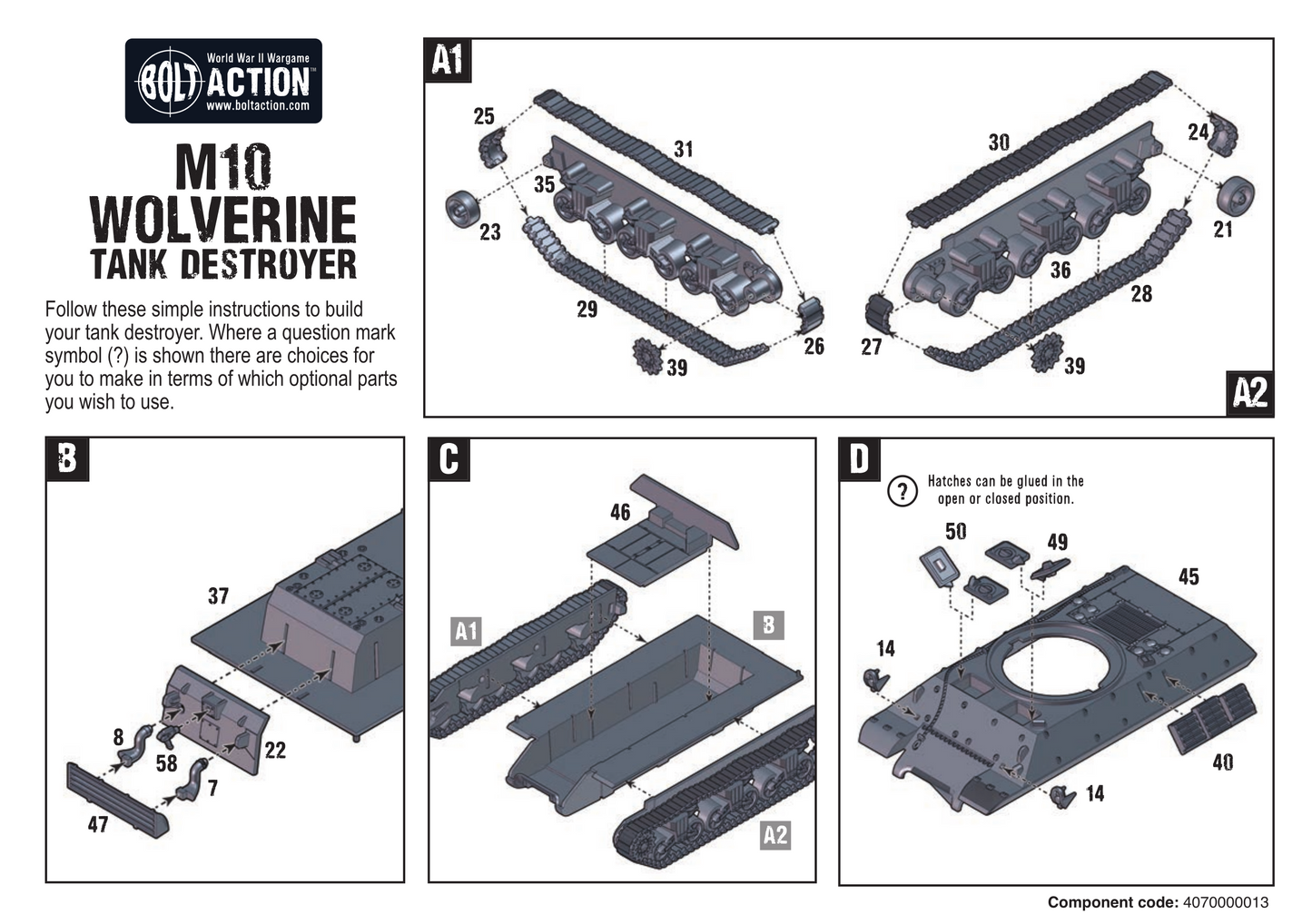 World War II Wargame
BOLT ACTION™
www.boltaction.com

M10
WOLVERINE
TANK DESTROYER

Follow these simple instructions to build your tank destroyer. Where a question mark symbol (?) is shown there are choices for you to make in terms of which optional parts you wish to use.

A1
25
31
35
23
29
39
26
30
24
21
36
28
27
39
A2

B
37
8
58
22
7
47

C
46
A1
B
A2

D
? Hatches can be glued in the open or closed position.
50
49
45
14
40
14

Component code: 4070000013